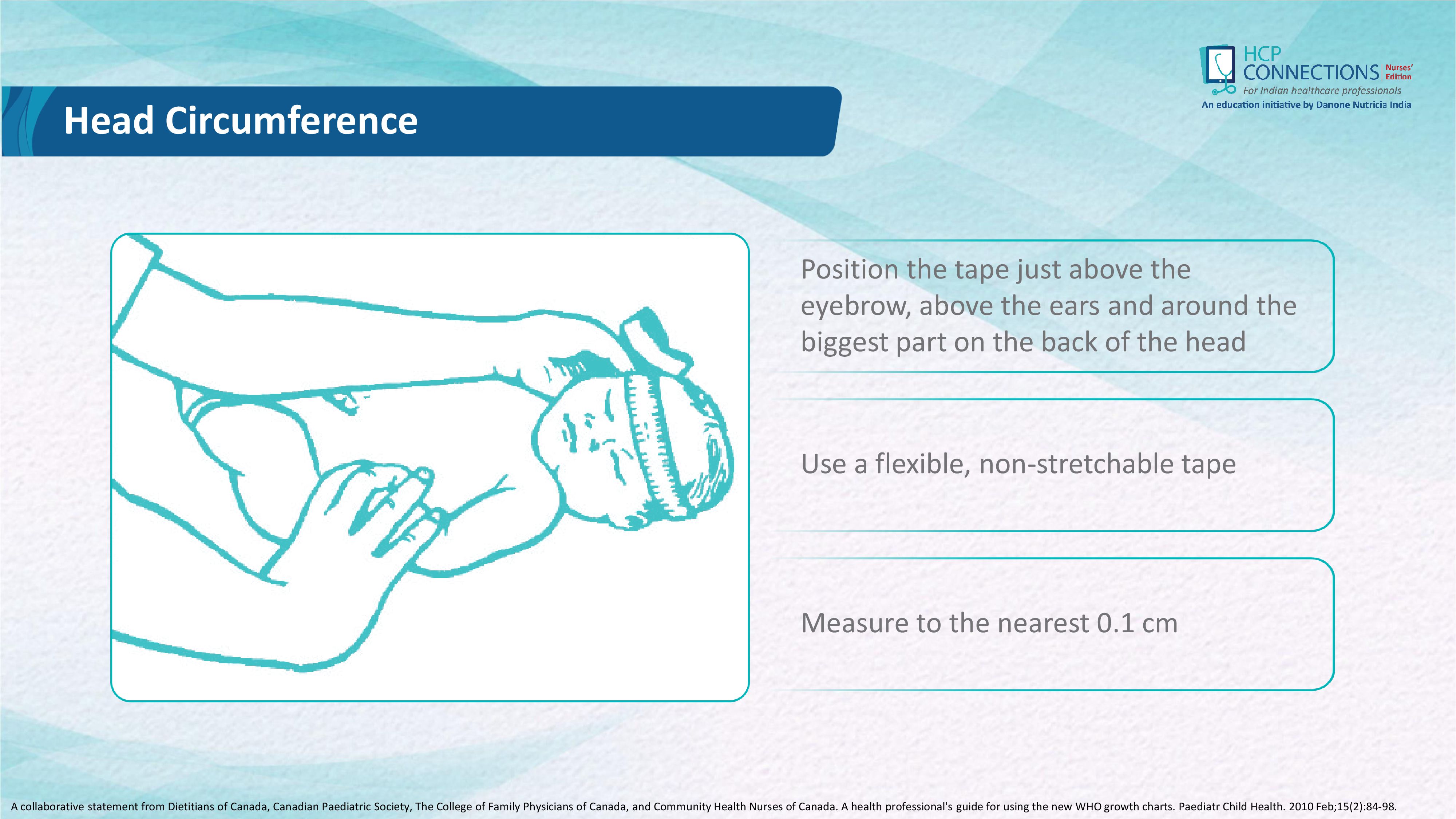 HCP CONNECTIONS Nurses' Edition
For Indian healthcare professionals
An education initiative by Danone Nutricia India

Head Circumference

Position the tape just above the eyebrow, above the ears and around the biggest part on the back of the head

Use a flexible, non-stretchable tape

Measure to the nearest 0.1 cm

A collaborative statement from Dietitians of Canada, Canadian Paediatric Society, The College of Family Physicians of Canada, and Community Health Nurses of Canada. A health professional's guide for using the new WHO growth charts. Paediatr Child Health. 2010 Feb;15(2):84-98.